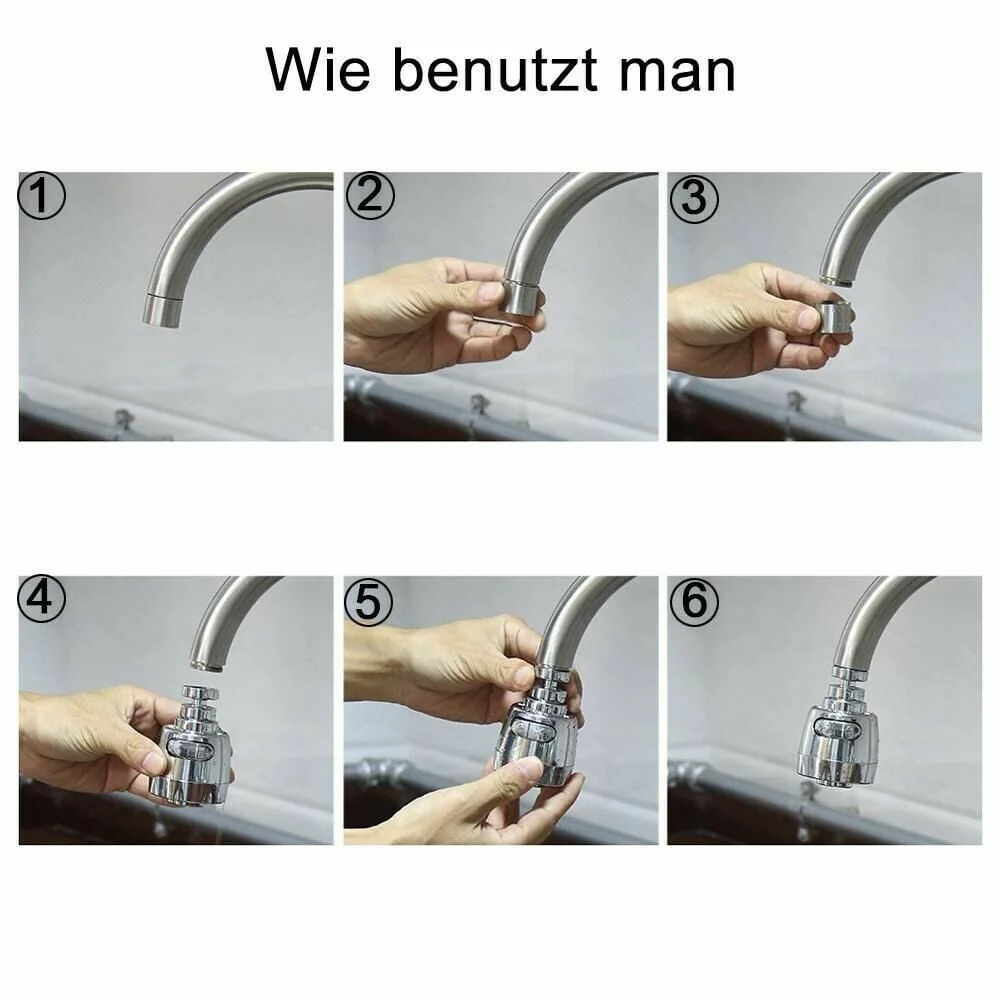 Wie benutzt man

①

②

③

④

⑤

⑥