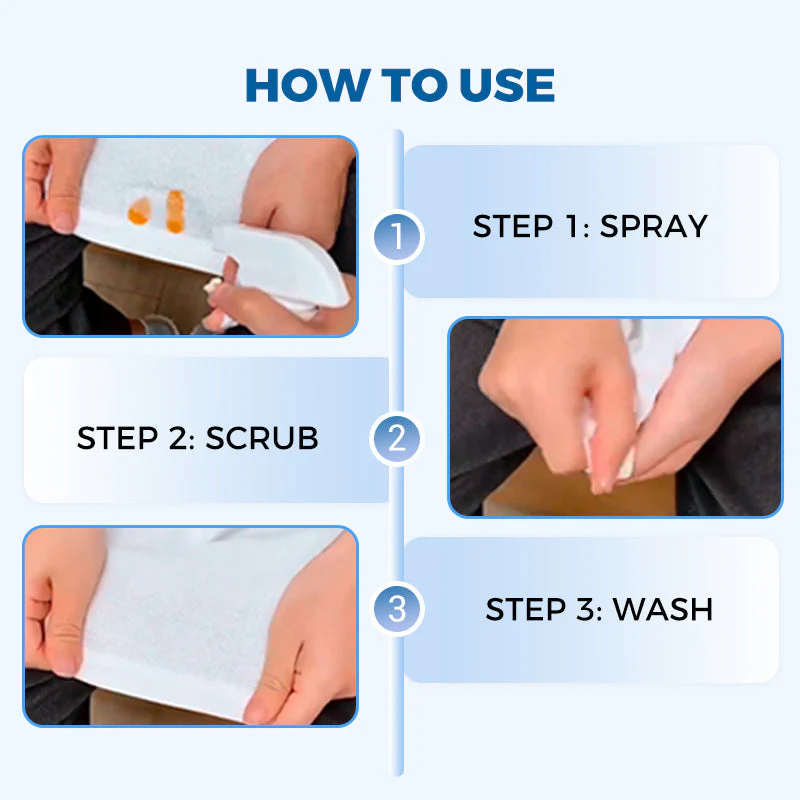 HOW TO USE

1

STEP 1: SPRAY

STEP 2: SCRUB

2

3

STEP 3: WASH