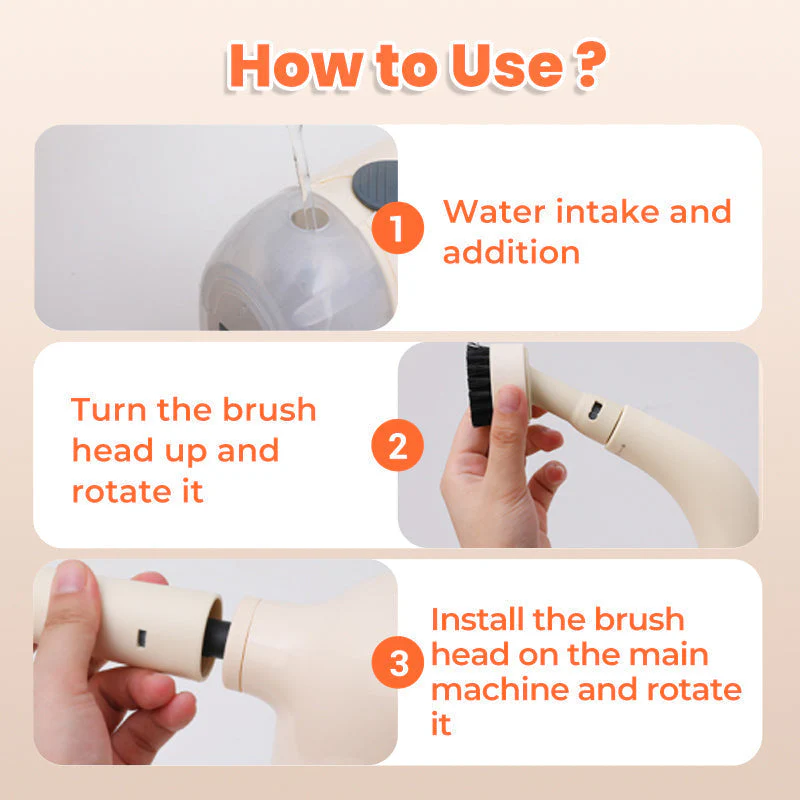 How to Use ?

1 Water intake and addition

Turn the brush head up and rotate it

2

3 Install the brush head on the main machine and rotate it